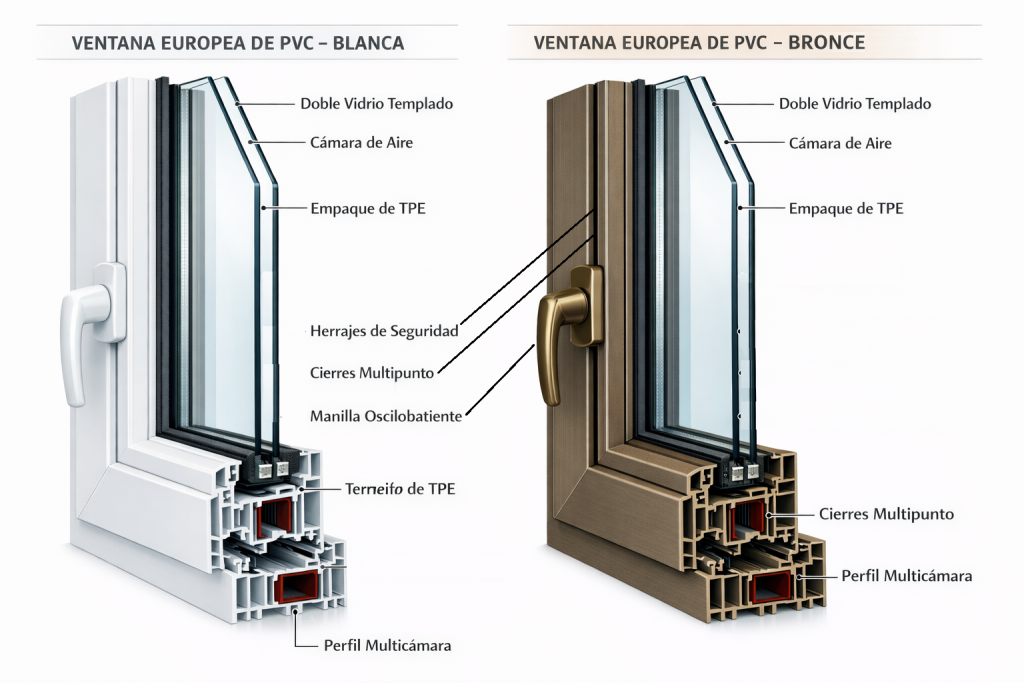 VENTANA EUROPEA DE PVC – BLANCA

Doble Vidrio Templado

Cámara de Aire

Empaque de TPE

Herrajes de Seguridad

Cierres Multipunto

Manilla Oscilobatiente

Terneifo de TPE

Perfil Multicámara

VENTANA EUROPEA DE PVC – BRONCE

Doble Vidrio Templado

Cámara de Aire

Empaque de TPE

Cierres Multipunto

Perfil Multicámara